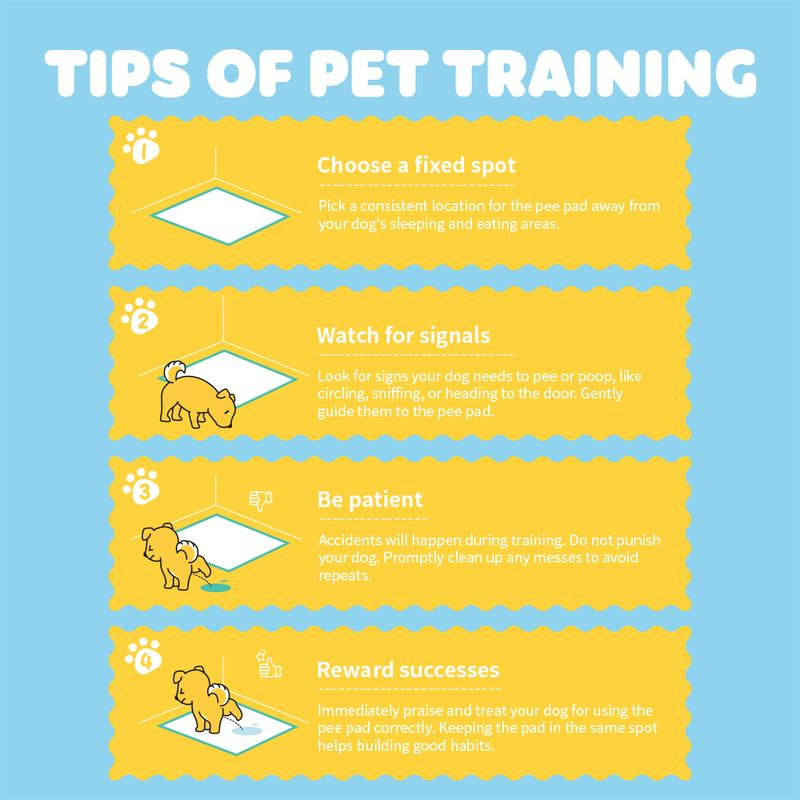 TIPS OF PET TRAINING

1

Choose a fixed spot

Pick a consistent location for the pee pad away from your dog's sleeping and eating areas.

2

Watch for signals

Look for signs your dog needs to pee or poop, like circling, sniffing, or heading to the door. Gently guide them to the pee pad.

3

Be patient

Accidents will happen during training. Do not punish your dog. Promptly clean up any messes to avoid repeats.

4

Reward successes

Immediately praise and treat your dog for using the pee pad correctly. Keeping the pad in the same spot helps building good habits.